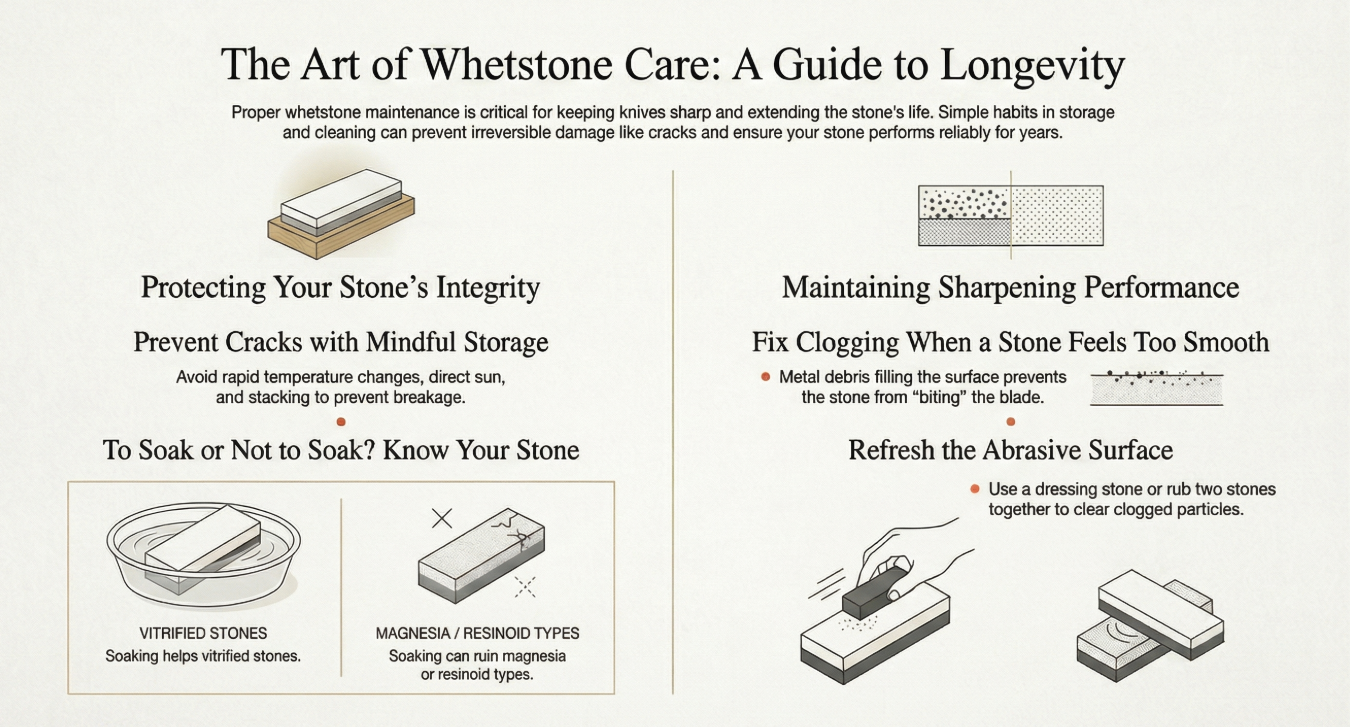 The Art of Whetstone Care: A Guide to Longevity

Proper whetstone maintenance is critical for keeping knives sharp and extending the stone's life. Simple habits in storage and cleaning can prevent irreversible damage like cracks and ensure your stone performs reliably for years.

Protecting Your Stone's Integrity

Prevent Cracks with Mindful Storage

Avoid rapid temperature changes, direct sun, and stacking to prevent breakage.

To Soak or Not to Soak? Know Your Stone

VITRIFIED STONES
Soaking helps vitrified stones.

MAGNESIA / RESINOID TYPES
Soaking can ruin magnesia or resinoid types.

Maintaining Sharpening Performance

Fix Clogging When a Stone Feels Too Smooth

Metal debris filling the surface prevents the stone from "biting" the blade.

Refresh the Abrasive Surface

Use a dressing stone or rub two stones together to clear clogged particles.