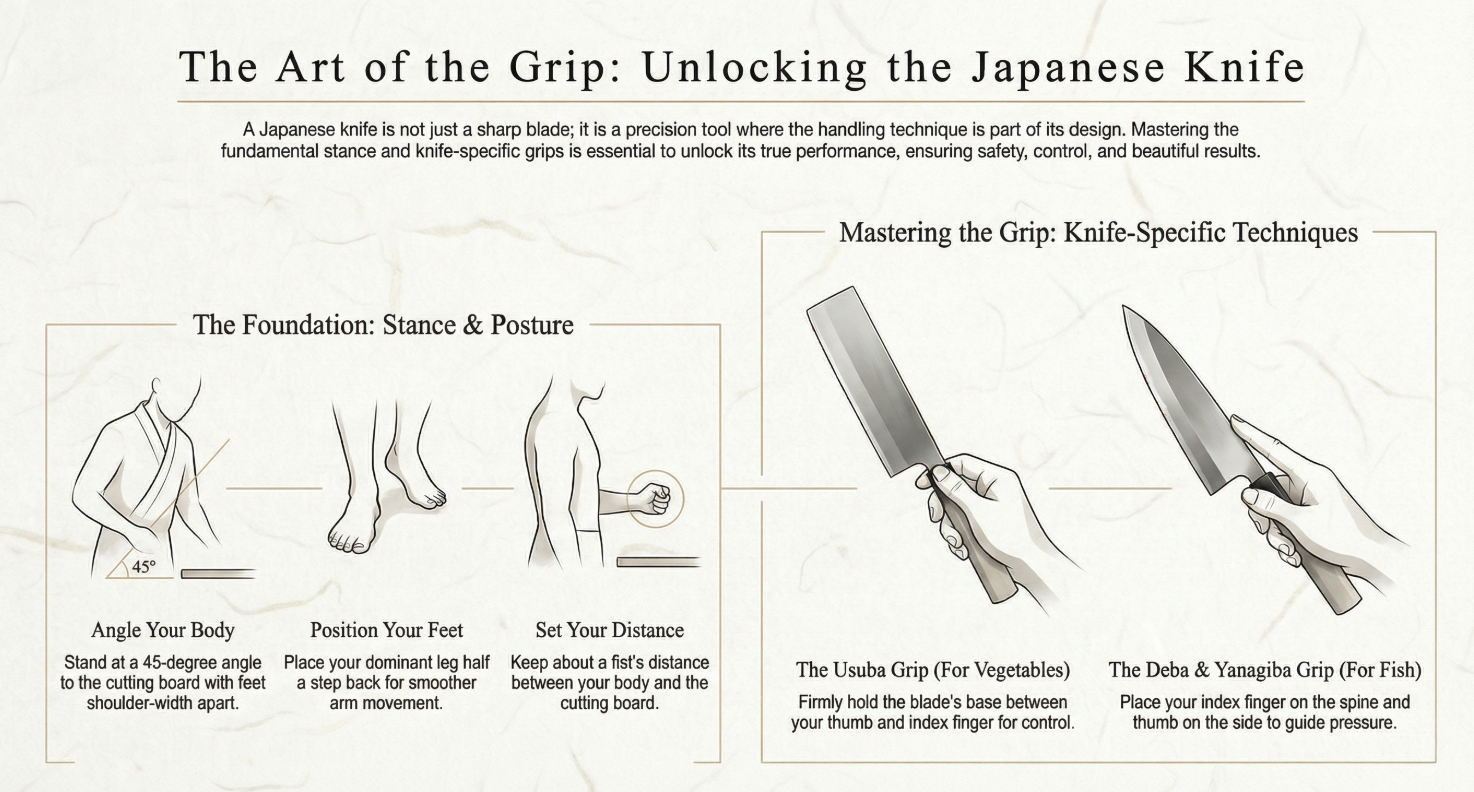 The Art of the Grip: Unlocking the Japanese Knife

A Japanese knife is not just a sharp blade; it is a precision tool where the handling technique is part of its design. Mastering the fundamental stance and knife-specific grips is essential to unlock its true performance, ensuring safety, control, and beautiful results.

The Foundation: Stance & Posture

45°

Angle Your Body
Stand at a 45-degree angle to the cutting board with feet shoulder-width apart.

Position Your Feet
Place your dominant leg half a step back for smoother arm movement.

Set Your Distance
Keep about a fist's distance between your body and the cutting board.

Mastering the Grip: Knife-Specific Techniques

The Usuba Grip (For Vegetables)
Firmly hold the blade's base between your thumb and index finger for control.

The Deba & Yanagiba Grip (For Fish)
Place your index finger on the spine and thumb on the side to guide pressure.